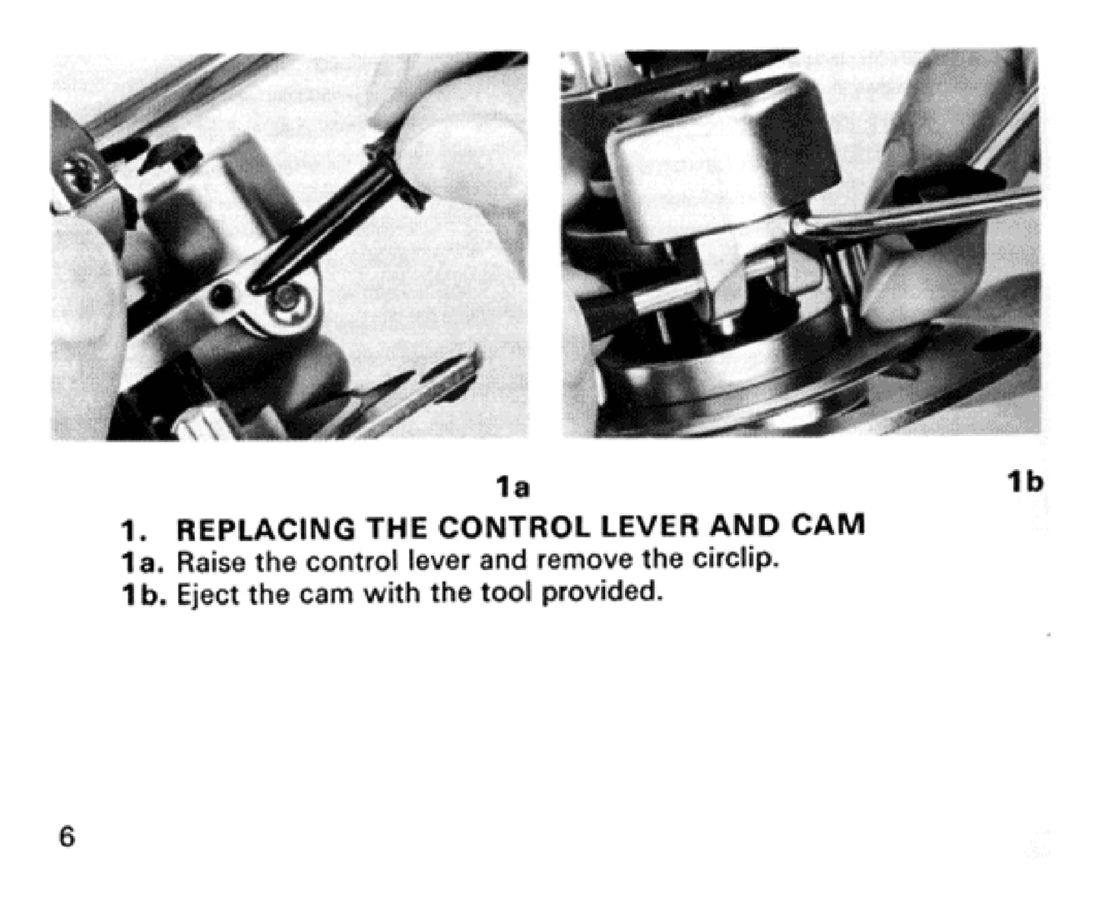 1a

1b

1. REPLACING THE CONTROL LEVER AND CAM
1a. Raise the control lever and remove the circlip.
1b. Eject the cam with the tool provided.

6