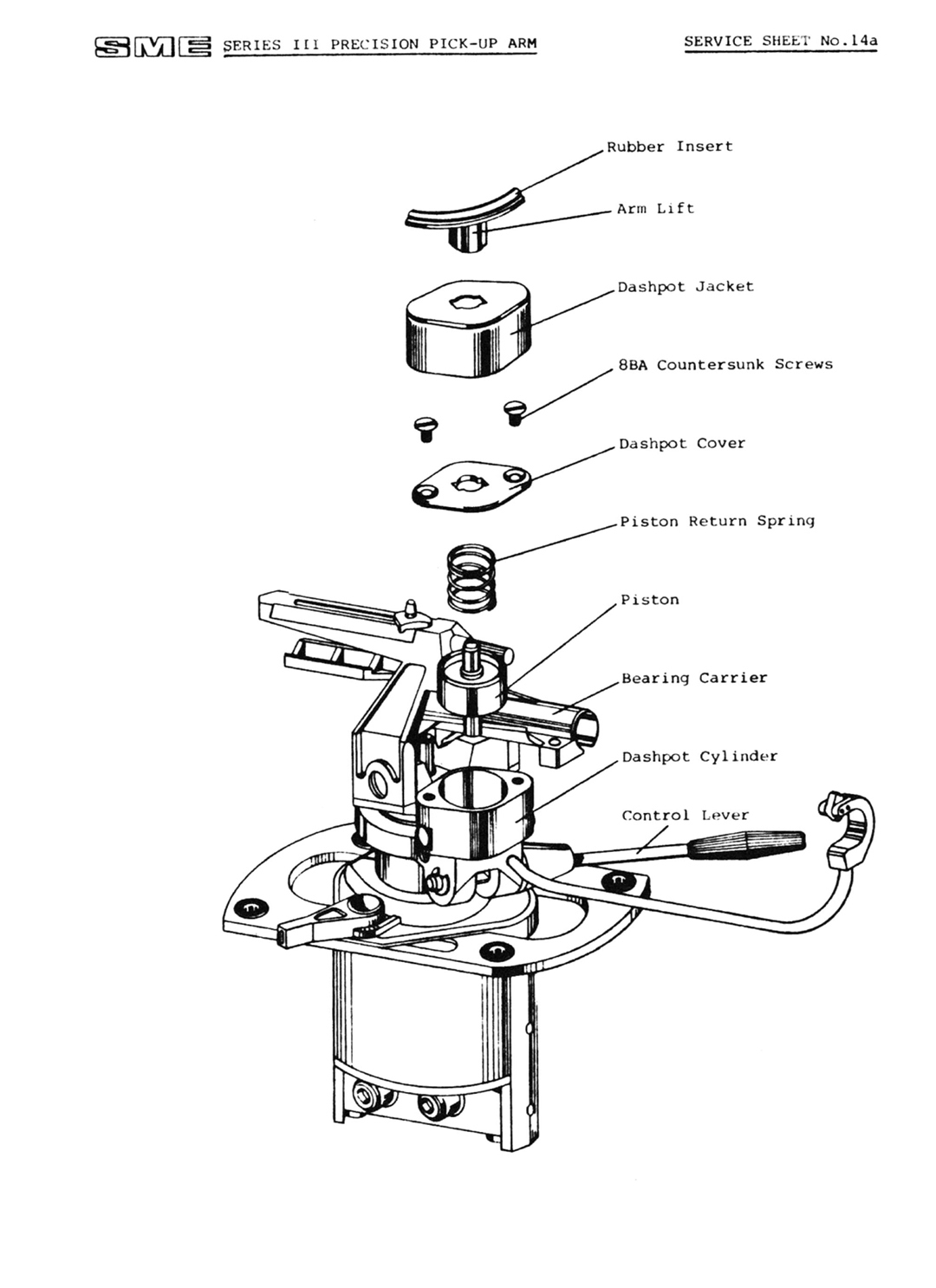 SME SERIES III PRECISION PICK-UP ARM

SERVICE SHEET No.14a

Rubber Insert

Arm Lift

Dashpot Jacket

8BA Countersunk Screws

Dashpot Cover

Piston Return Spring

Piston

Bearing Carrier

Dashpot Cylinder

Control Lever