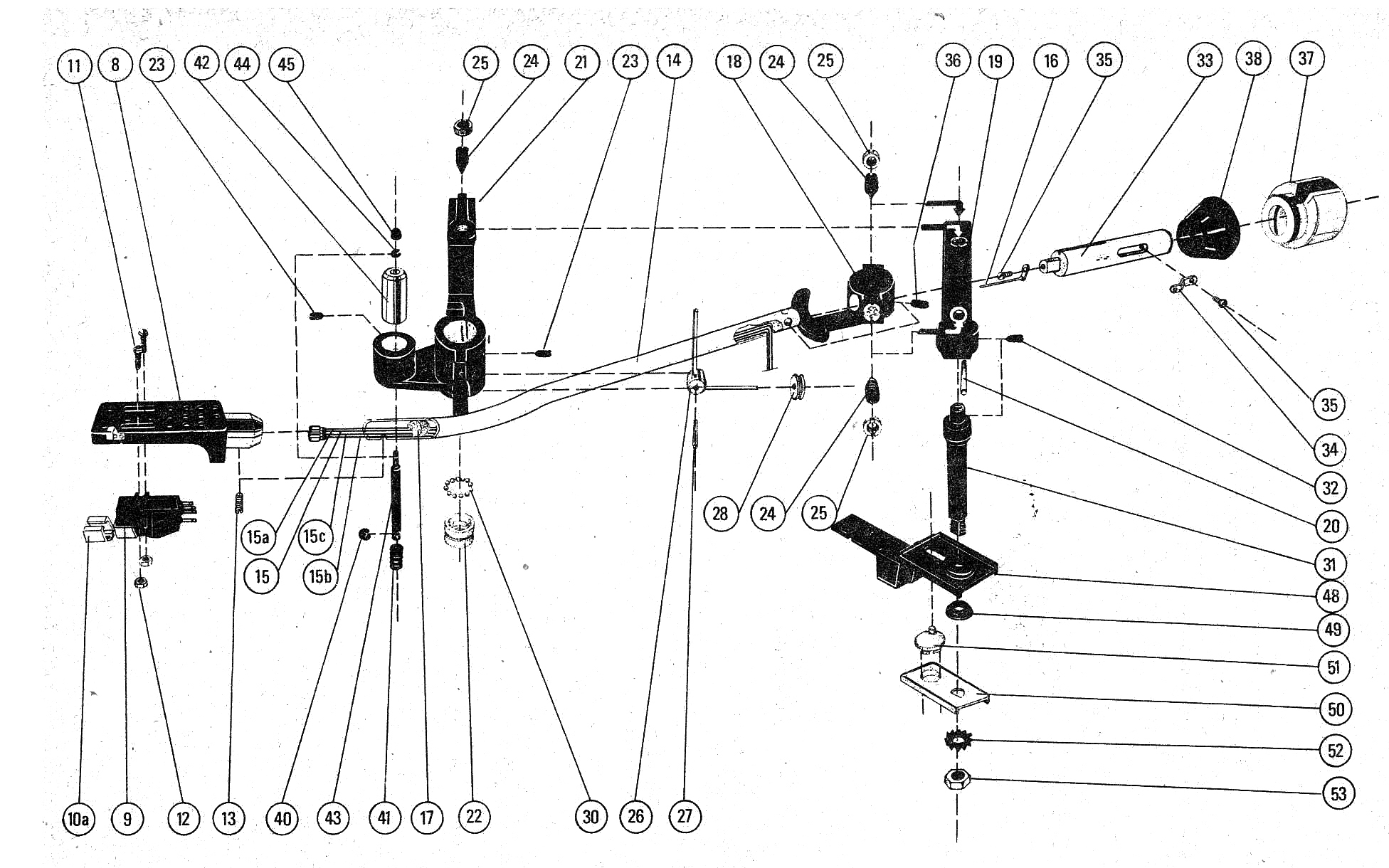 11 8 23 42 44 45 25 24 21 23 14 18 24 25 36 19 16 35 33 38 37

35
34
32
20
31
48
49
51
50
52
53

28 24 25

15a 15c
15 15b

10a 9 12 13 40 43 41 17 22 30 26 27