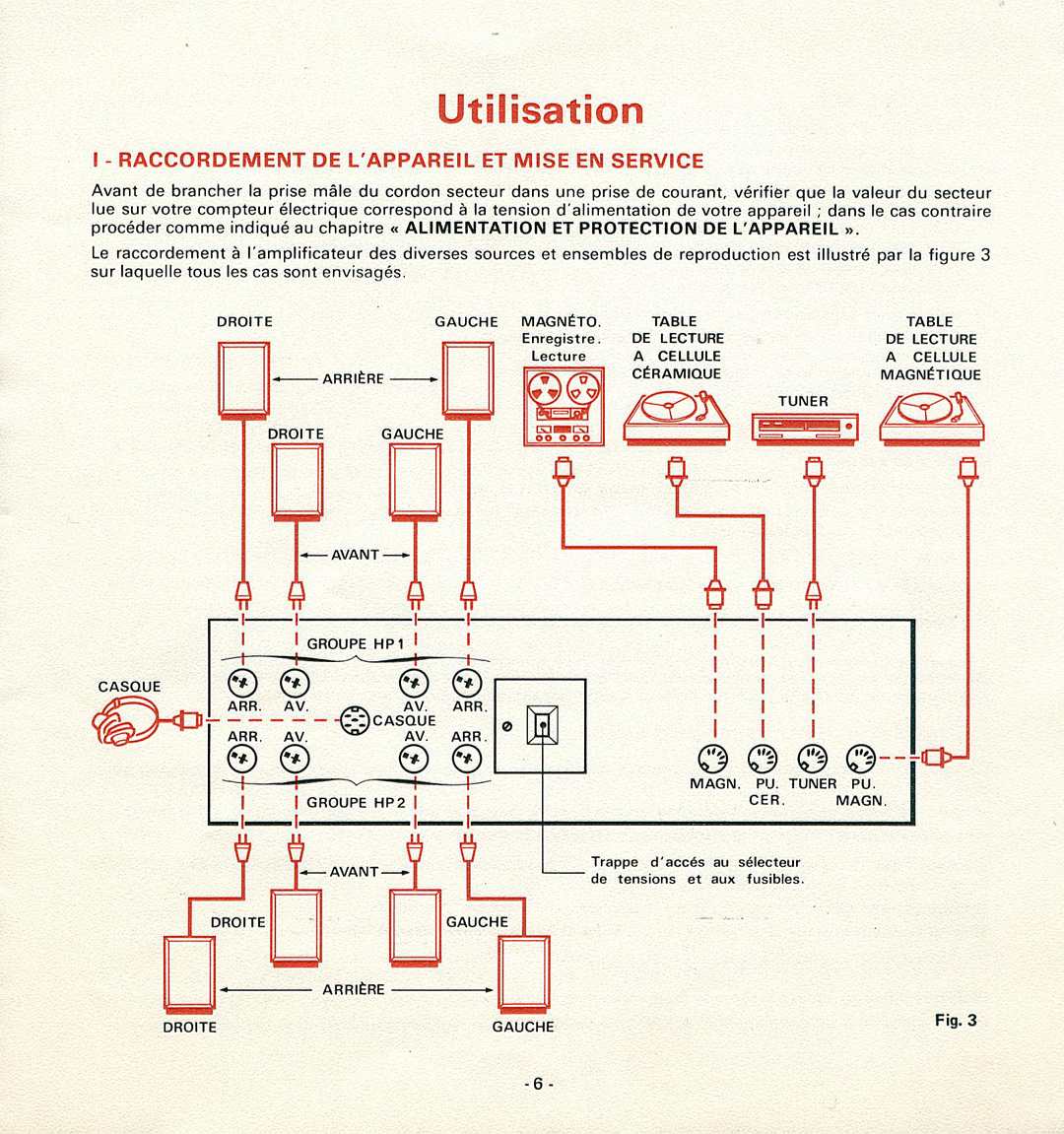 Utilisation

I - RACCORDEMENT DE L'APPAREIL ET MISE EN SERVICE

Avant de brancher la prise mâle du cordon secteur dans une prise de courant, vérifier que la valeur du secteur lue sur votre compteur électrique correspond à la tension d'alimentation de votre appareil ; dans le cas contraire procéder comme indiqué au chapitre « ALIMENTATION ET PROTECTION DE L'APPAREIL ».

Le raccordement à l'amplificateur des diverses sources et ensembles de reproduction est illustré par la figure 3 sur laquelle tous les cas sont envisagés.

DROITE

GAUCHE

ARRIÈRE

DROITE

GAUCHE

AVANT

MAGNÉTO. Enregistre. Lecture

TABLE DE LECTURE A CELLULE CÉRAMIQUE

TUNER

TABLE DE LECTURE A CELLULE MAGNÉTIQUE

GROUPE HP 1

CASQUE

ARR.

AV.

AV.

ARR.

CASQUE

ARR.

AV.

AV.

ARR.

GROUPE HP 2

MAGN.

PU. CER.

TUNER

PU. MAGN.

Trappe d'accés au sélecteur de tensions et aux fusibles.

AVANT

DROITE

GAUCHE

ARRIÈRE

DROITE

GAUCHE

Fig. 3

- 6 -