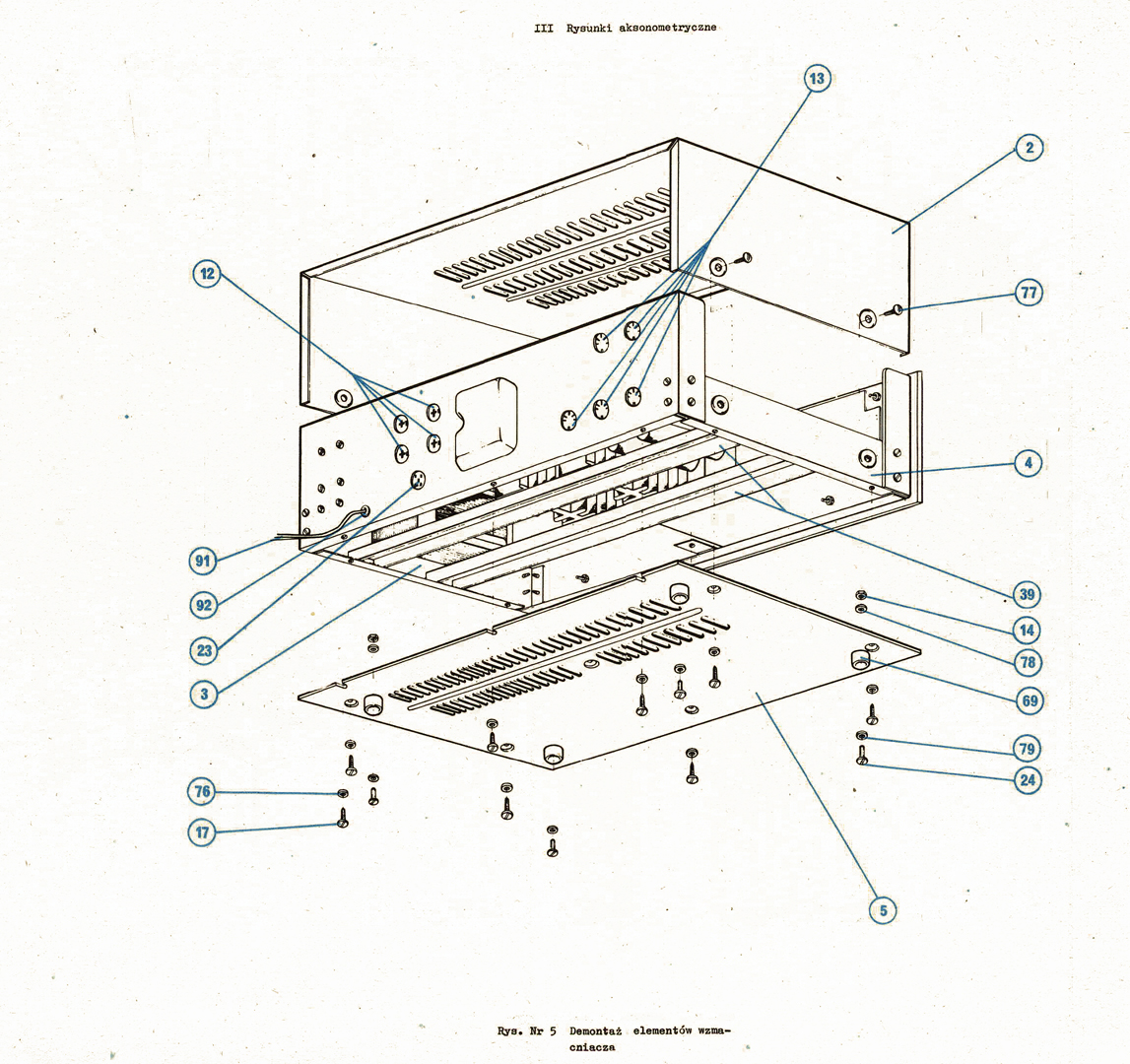 III Rysunki aksonometryczne

13
2
12
77
4
91
92
23
3
39
14
78
69
79
24
76
17
5

Rys. Nr 5 Demontaż elementów wzmacniacza