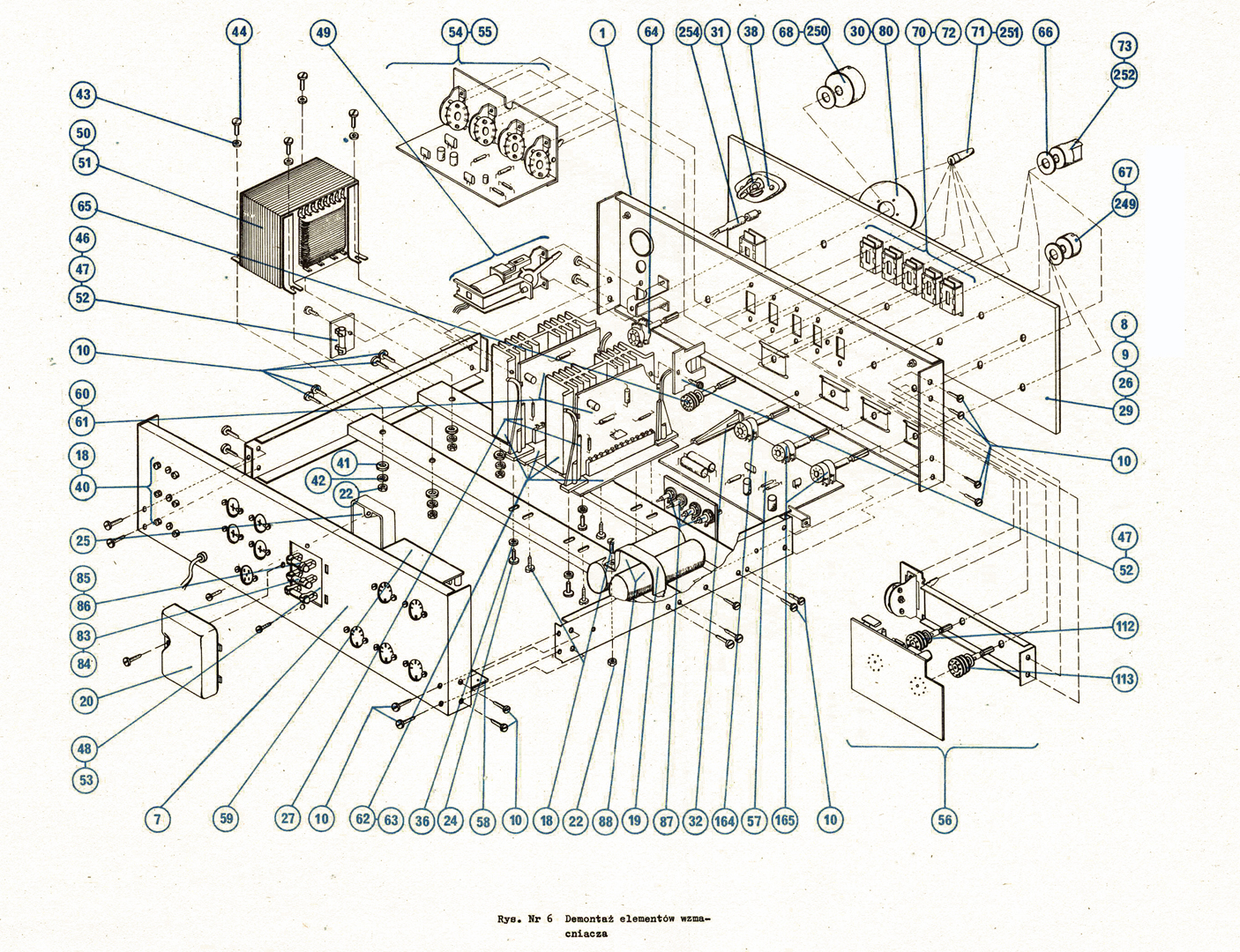 44 49 54 55 1 64 254 31 38 68 250 30 80 70 72 71 251 66 73 252

43 50 51 65 46 47 52 10 60 61 18 40 25 85 86 83 84 20 48 53

67 249 8 9 26 29 10 47 52 112 113

41 42 22

7 59 27 10 62 63 36 24 58 10 18 22 88 19 87 32 164 57 165 10 56

Rys. Nr 6 Demontaż elementów wzmacniacza