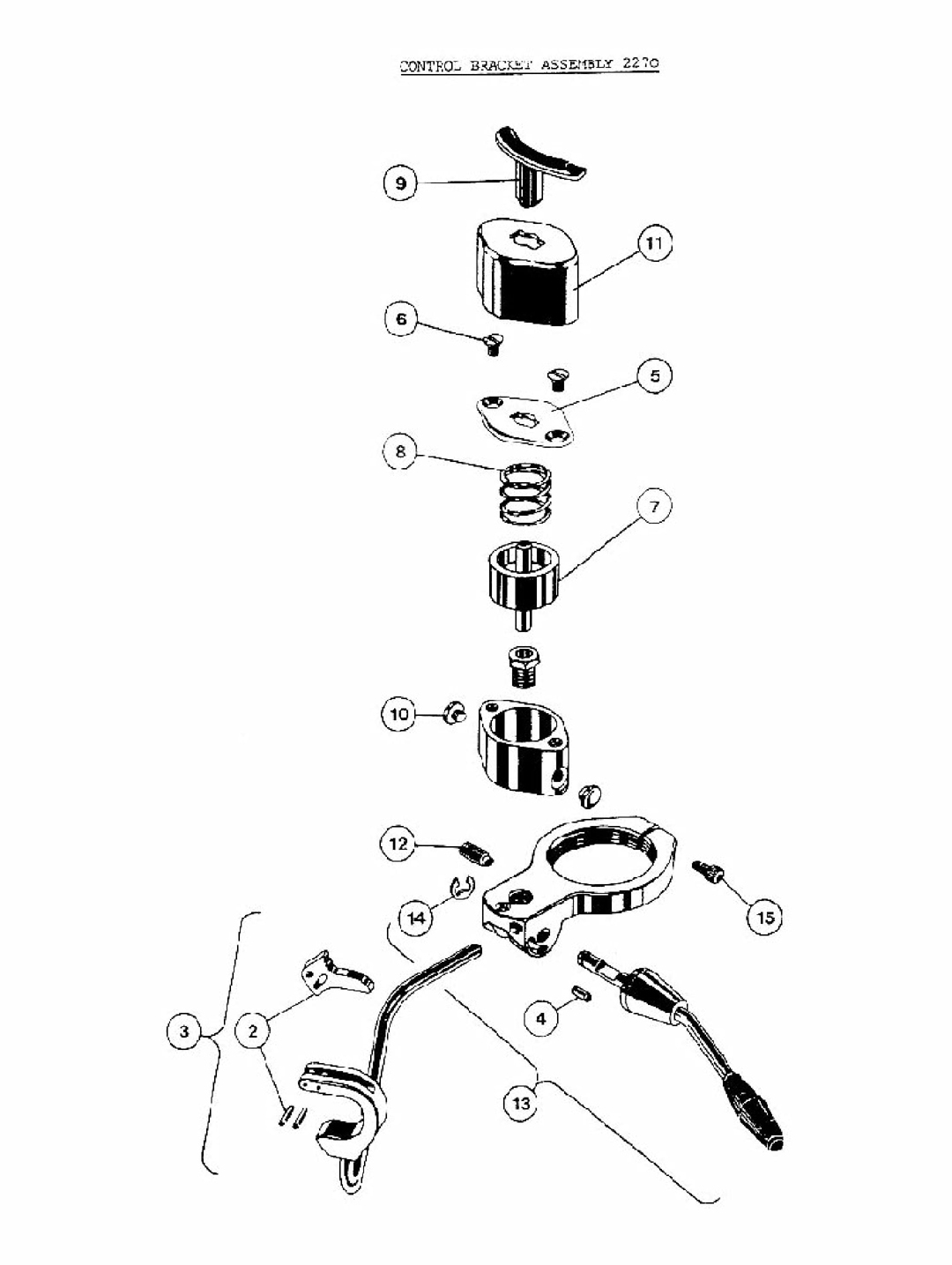 CONTROL BRACKET ASSEMBLY 2270

9
11
6
5
8
7
10
12
14
15
3
2
4
13